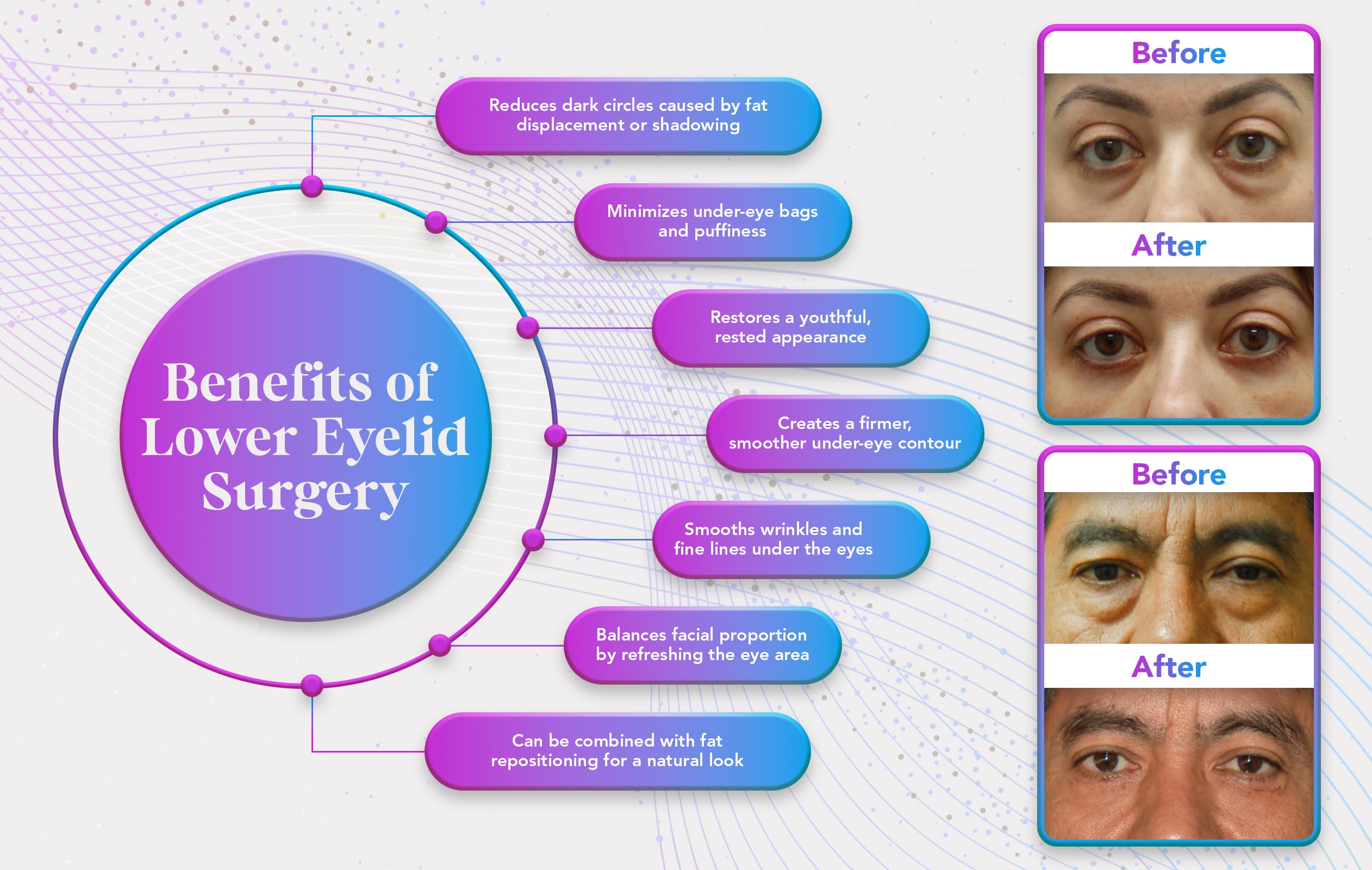 Benefits of Lower Eyelid Surgery

Reduces dark circles caused by fat displacement or shadowing

Minimizes under-eye bags and puffiness

Restores a youthful, rested appearance

Creates a firmer, smoother under-eye contour

Smooths wrinkles and fine lines under the eyes

Balances facial proportion by refreshing the eye area

Can be combined with fat repositioning for a natural look

Before

After

Before

After